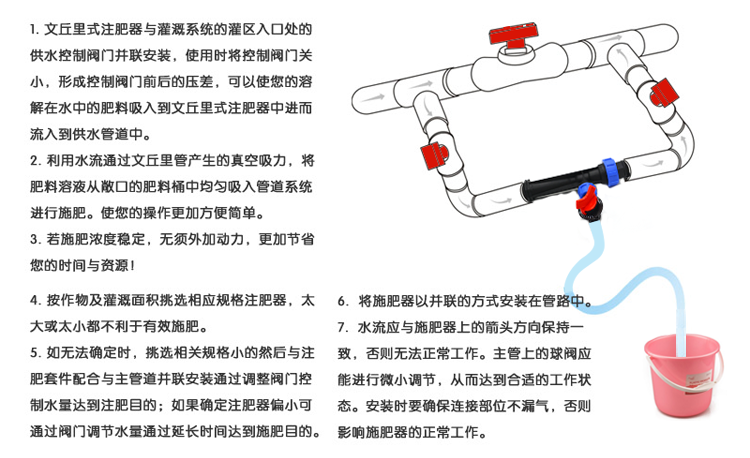 1. 文丘里式注肥器与灌溉系统的灌区入口处的供水控制阀门并联安装，使用时将控制阀门关小，形成控制阀门前后的压差，可以使您的溶解在水中的肥料吸入到文丘里式注肥器中进而流入到供水管道中。

2. 利用水流通过文丘里管产生的真空吸力，将肥料溶液从敞口的肥料桶中均匀吸入管道系统进行施肥。使您的操作更加方便简单。

3. 若施肥浓度稳定，无须外加动力，更加节省您的时间与资源！

4. 按作物及灌溉面积挑选相应规格注肥器，太大或太小都不利于有效施肥。

5. 如无法确定时，挑选相关规格小的然后与注肥套件配合与主管道并联安装通过调整阀门控制水量达到注肥目的；如果确定注肥器偏小可通过阀门调节水量通过延长时间达到施肥目的。

6. 将施肥器以并联的方式安装在管路中。

7. 水流应与施肥器上的箭头方向保持一致，否则无法正常工作。主管上的球阀应能进行微小调节，从而达到合适的工作状态。安装时要确保连接部位不漏气，否则影响施肥器的正常工作。