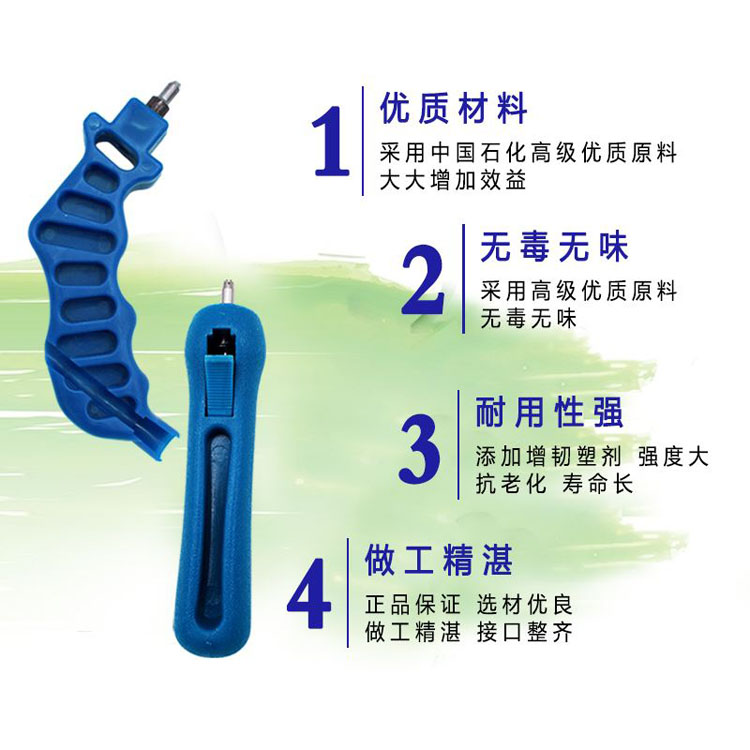 1
优质材料
采用中国石化高级优质原料
大大增加效益

2
无毒无味
采用高级优质原料
无毒无味

3
耐用性强
添加增韧塑剂 强度大
抗老化 寿命长

4
做工精湛
正品保证 选材优良
做工精湛 接口整齐